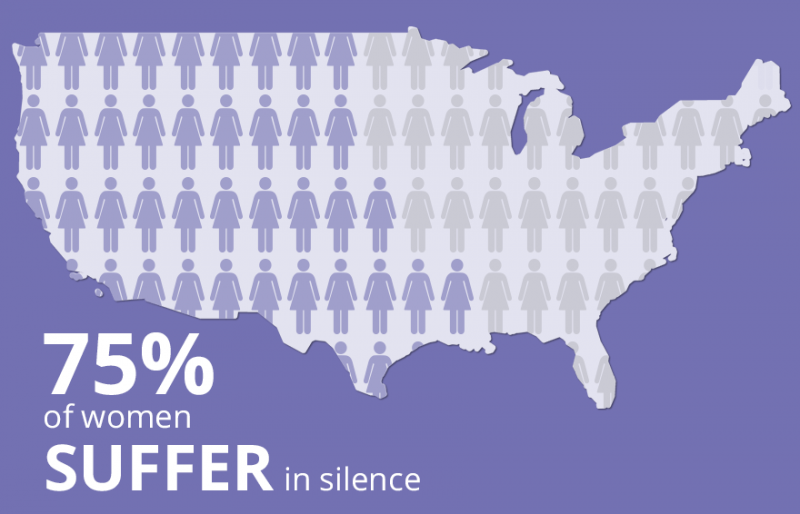 75%
of women
SUFFER in silence